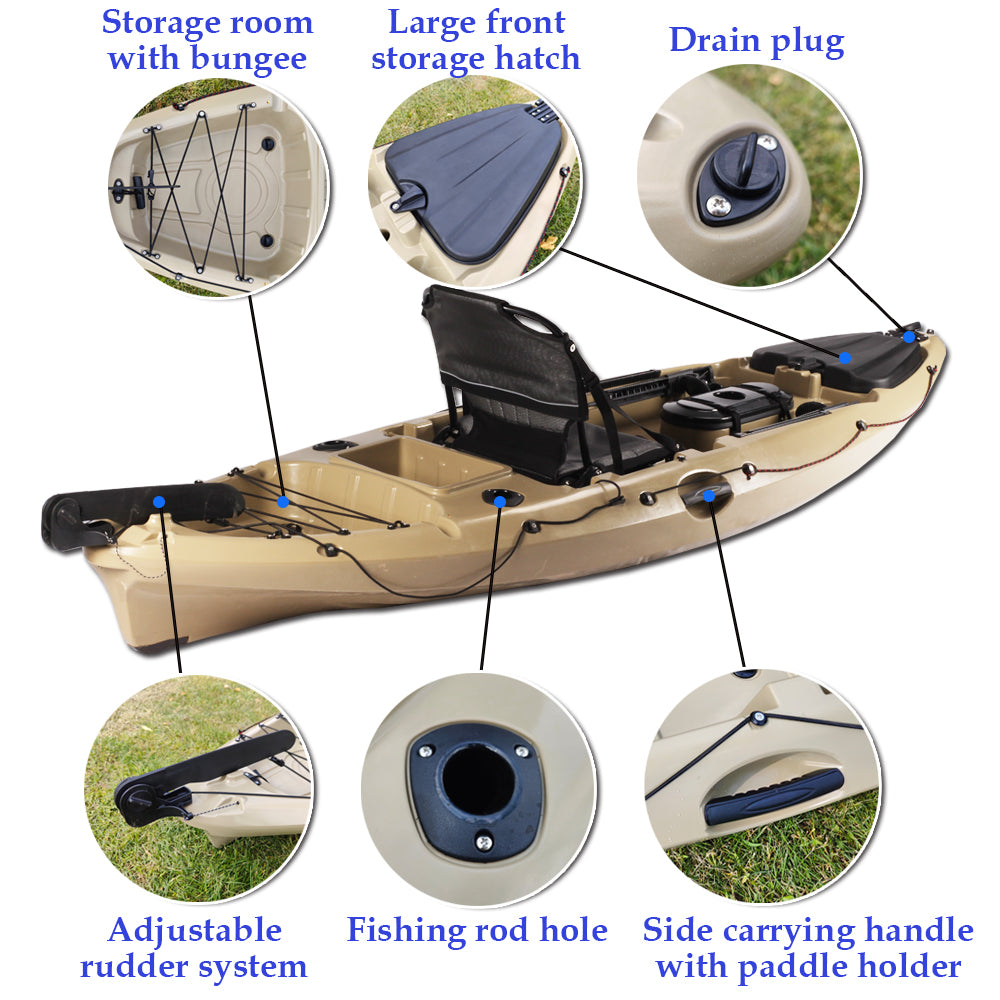 Storage room with bungee

Large front storage hatch

Drain plug

Adjustable rudder system

Fishing rod hole

Side carrying handle with paddle holder