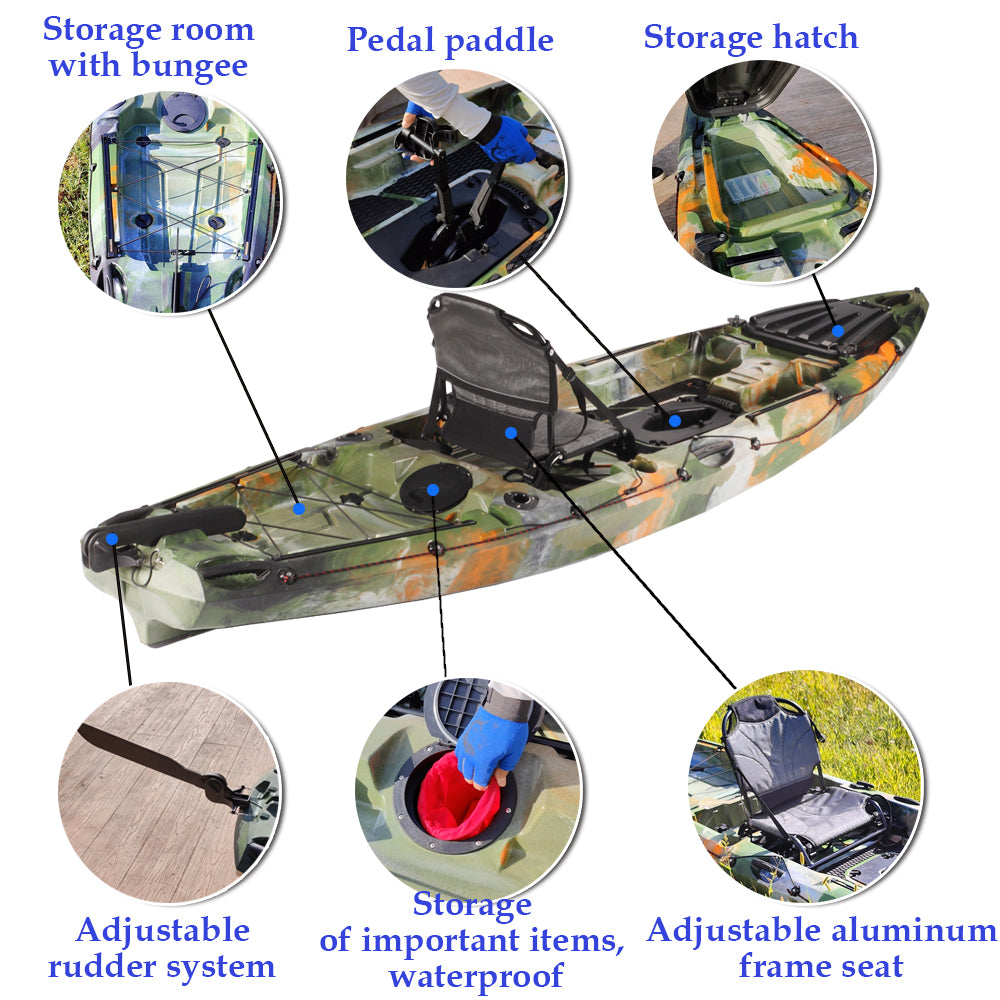 Storage room with bungee

Pedal paddle

Storage hatch

Adjustable rudder system

Storage of important items, waterproof

Adjustable aluminum frame seat