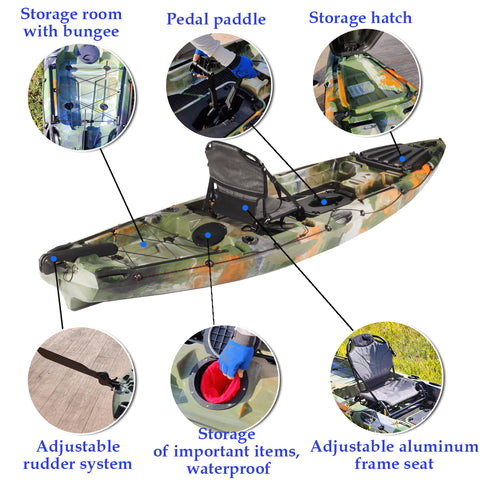 Storage room with bungee

Pedal paddle

Storage hatch

Adjustable rudder system

Storage of important items, waterproof

Adjustable aluminum frame seat